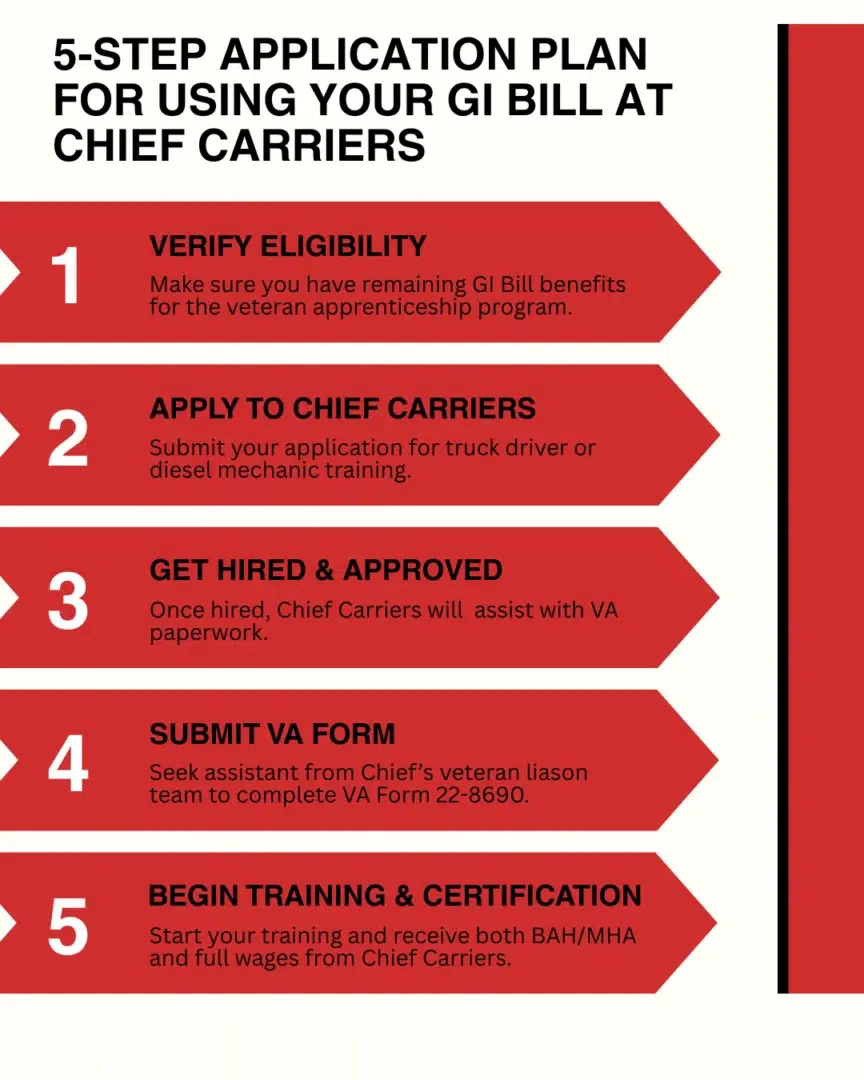 5-STEP APPLICATION PLAN FOR USING YOUR GI BILL AT CHIEF CARRIERS

1
VERIFY ELIGIBILITY
Make sure you have remaining GI Bill benefits for the veteran apprenticeship program.

2
APPLY TO CHIEF CARRIERS
Submit your application for truck driver or diesel mechanic training.

3
GET HIRED & APPROVED
Once hired, Chief Carriers will assist with VA paperwork.

4
SUBMIT VA FORM
Seek assistant from Chief's veteran liason team to complete VA Form 22-8690.

5
BEGIN TRAINING & CERTIFICATION
Start your training and receive both BAH/MHA and full wages from Chief Carriers.